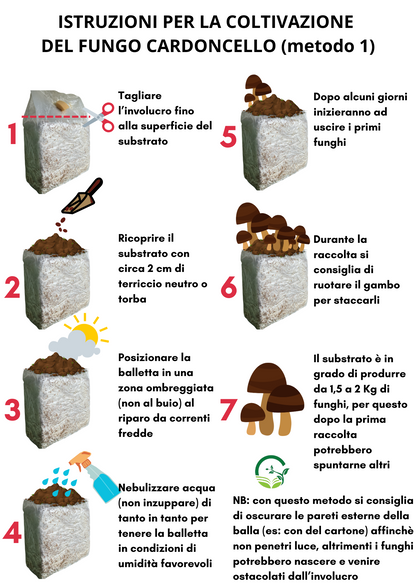 ISTRUZIONI PER LA COLTIVAZIONE DEL FUNGO CARDONCELLO (metodo 1)

1

Tagliare l'involucro fino alla superficie del substrato

2

Ricoprire il substrato con circa 2 cm di terriccio neutro o torba

3

Posizionare la balletta in una zona ombreggiata (non al buio) al riparo da correnti fredde

4

Nebulizzare acqua (non inzuppare) di tanto in tanto per tenere la balletta in condizioni di umidità favorevoli

5

Dopo alcuni giorni inizieranno ad uscire i primi funghi

6

Durante la raccolta si consiglia di ruotare il gambo per staccarli

7

Il substrato è in grado di produrre da 1,5 a 2 Kg di funghi, per questo dopo la prima raccolta potrebbero spuntarne altri

NB: con questo metodo si consiglia di oscurare le pareti esterne della balla (es: con del cartone) affinchè non penetri luce, altrimenti i funghi potrebbero nascere e venire ostacolati dall'involucro