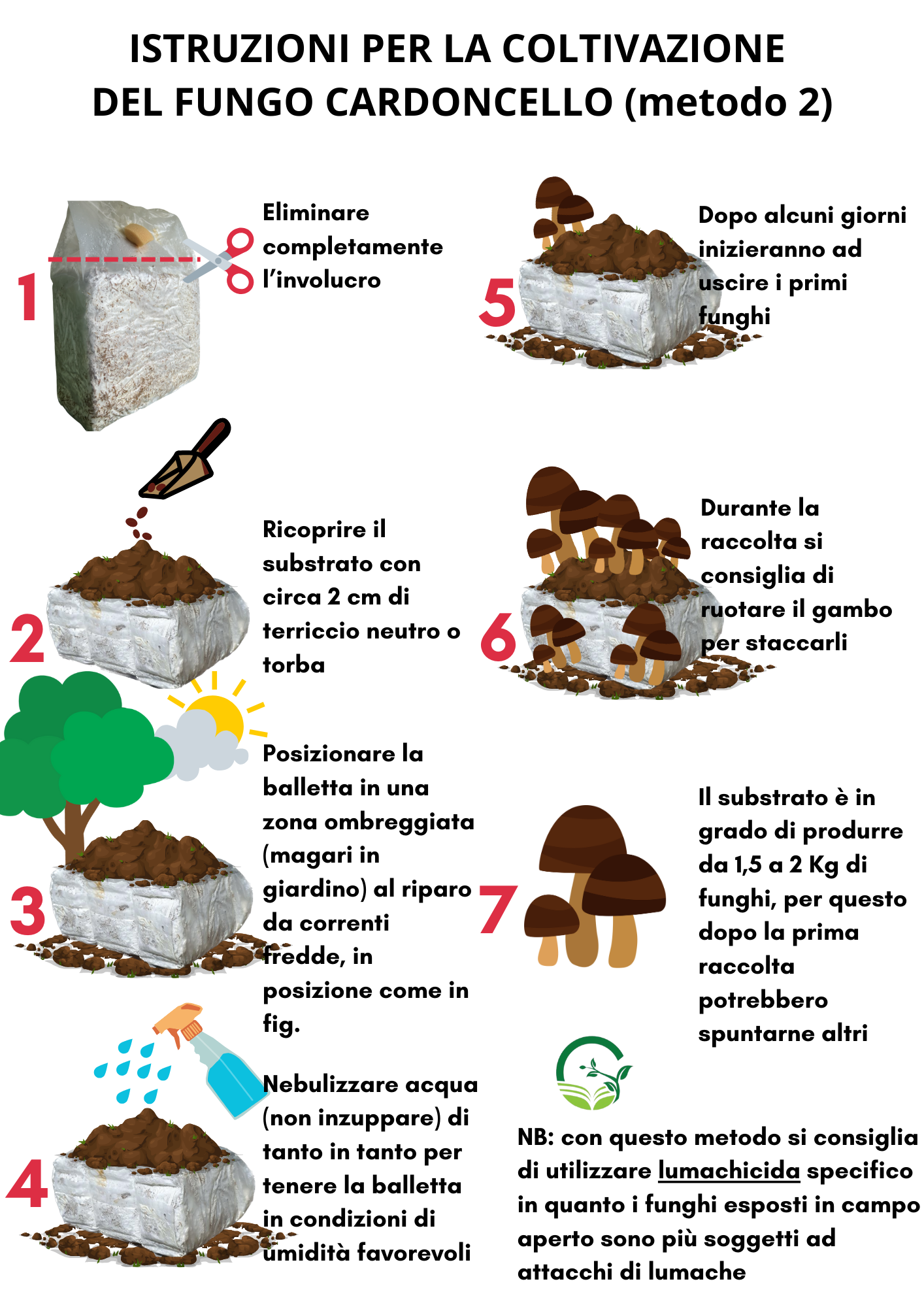 ISTRUZIONI PER LA COLTIVAZIONE DEL FUNGO CARDONCELLO (metodo 2)

1

Eliminare completamente l'involucro

2

Ricoprire il substrato con circa 2 cm di terriccio neutro o torba

3

Posizionare la balletta in una zona ombreggiata (magari in giardino) al riparo da correnti fredde, in posizione come in fig.

4

Nebulizzare acqua (non inzuppare) di tanto in tanto per tenere la balletta in condizioni di umidità favorevoli

5

Dopo alcuni giorni inizieranno ad uscire i primi funghi

6

Durante la raccolta si consiglia di ruotare il gambo per staccarli

7

Il substrato è in grado di produrre da 1,5 a 2 Kg di funghi, per questo dopo la prima raccolta potrebbero spuntarne altri

NB: con questo metodo si consiglia di utilizzare lumachicida specifico in quanto i funghi esposti in campo aperto sono più soggetti ad attacchi di lumache